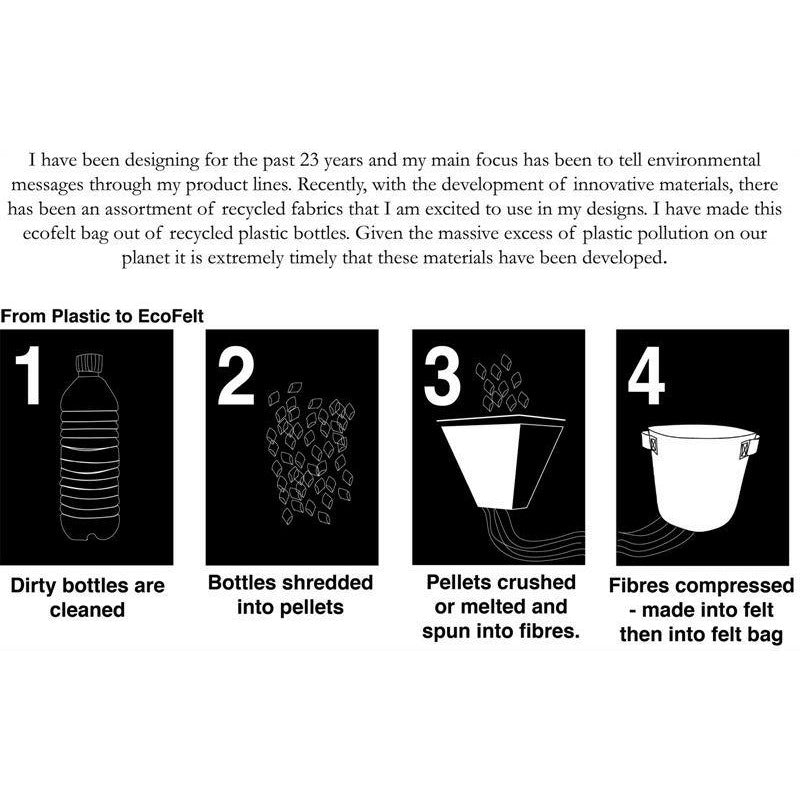 I have been designing for the past 23 years and my main focus has been to tell environmental messages through my product lines. Recently, with the development of innovative materials, there has been an assortment of recycled fabrics that I am excited to use in my designs. I have made this ecofelt bag out of recycled plastic bottles. Given the massive excess of plastic pollution on our planet it is extremely timely that these materials have been developed.

From Plastic to EcoFelt

1

Dirty bottles are cleaned

2

Bottles shredded into pellets

3

Pellets crushed or melted and spun into fibres.

4

Fibres compressed - made into felt then into felt bag